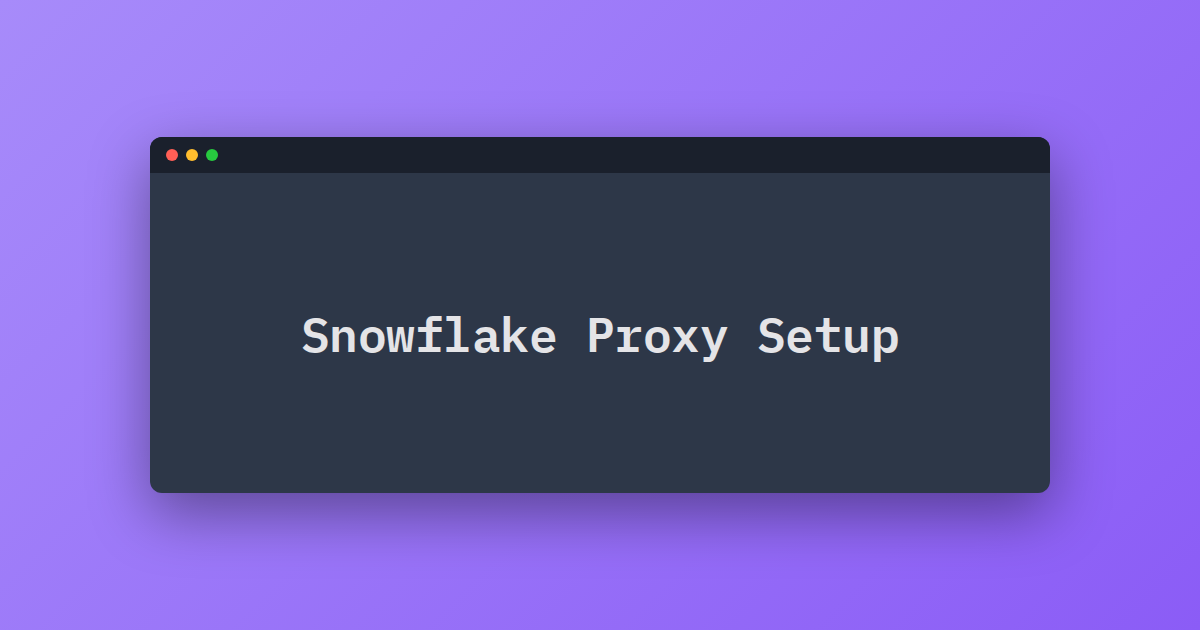 Snowflake Proxy Setup