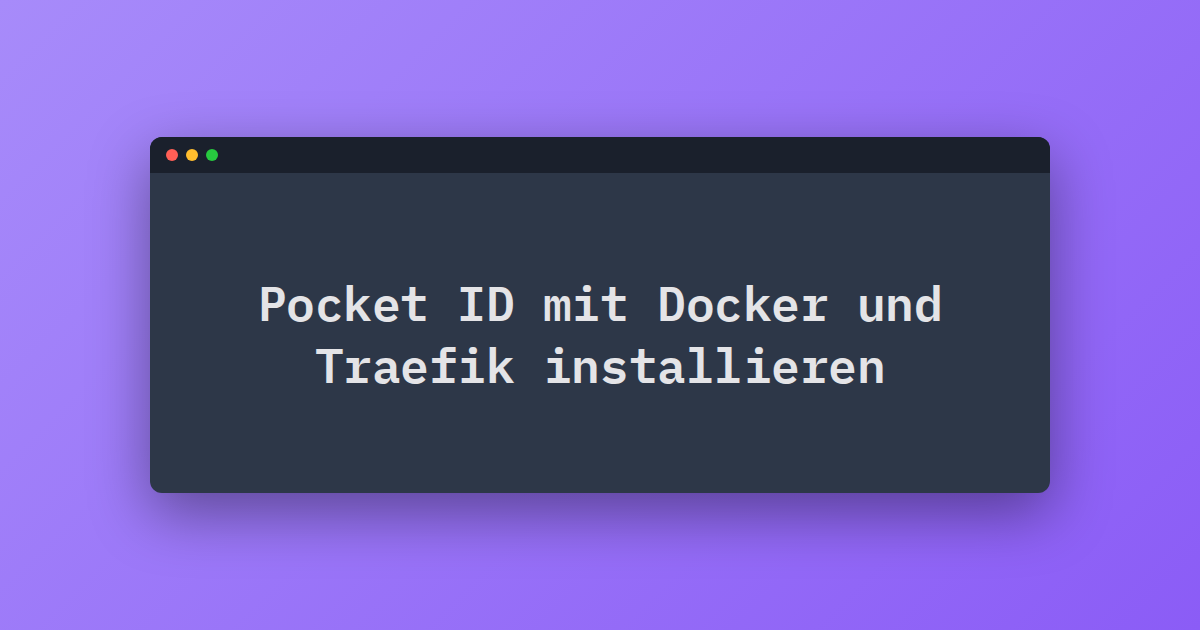 Pocket ID mit Docker und Traefik installieren