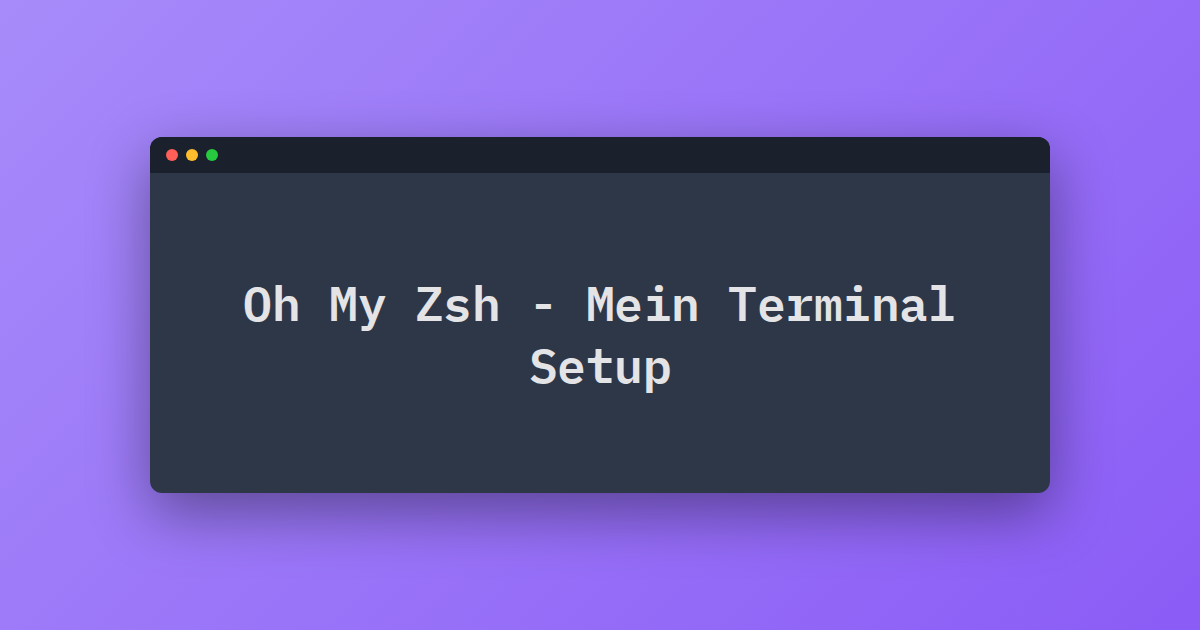 Oh My Zsh - Mein Terminal Setup