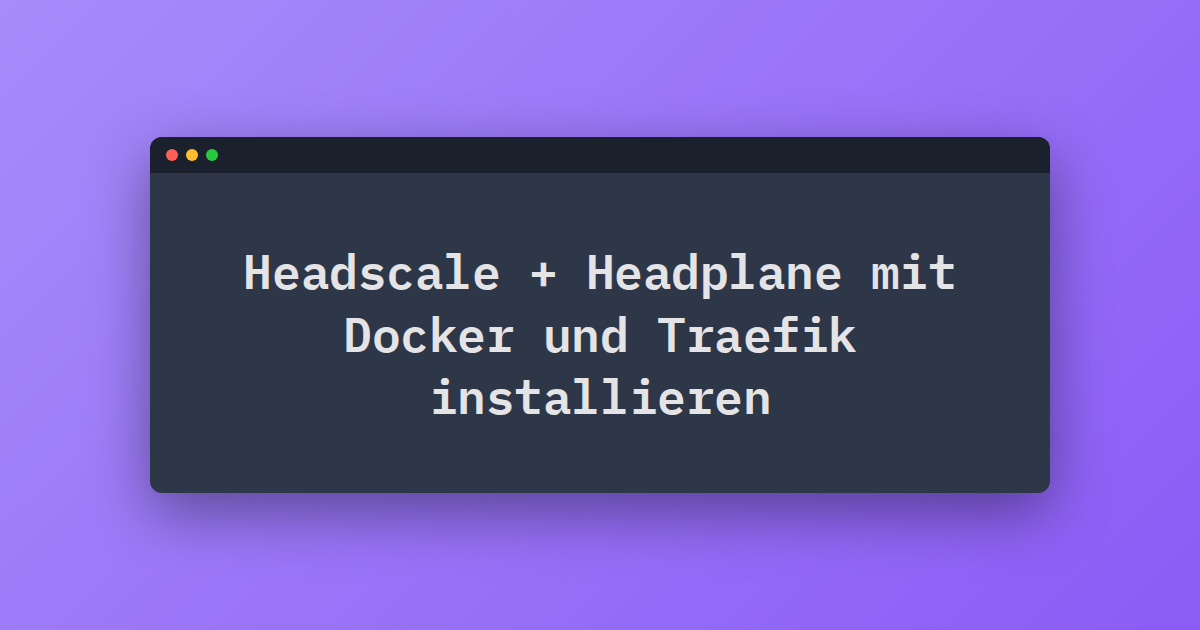 Headscale + Headplane mit Docker und Traefik installieren