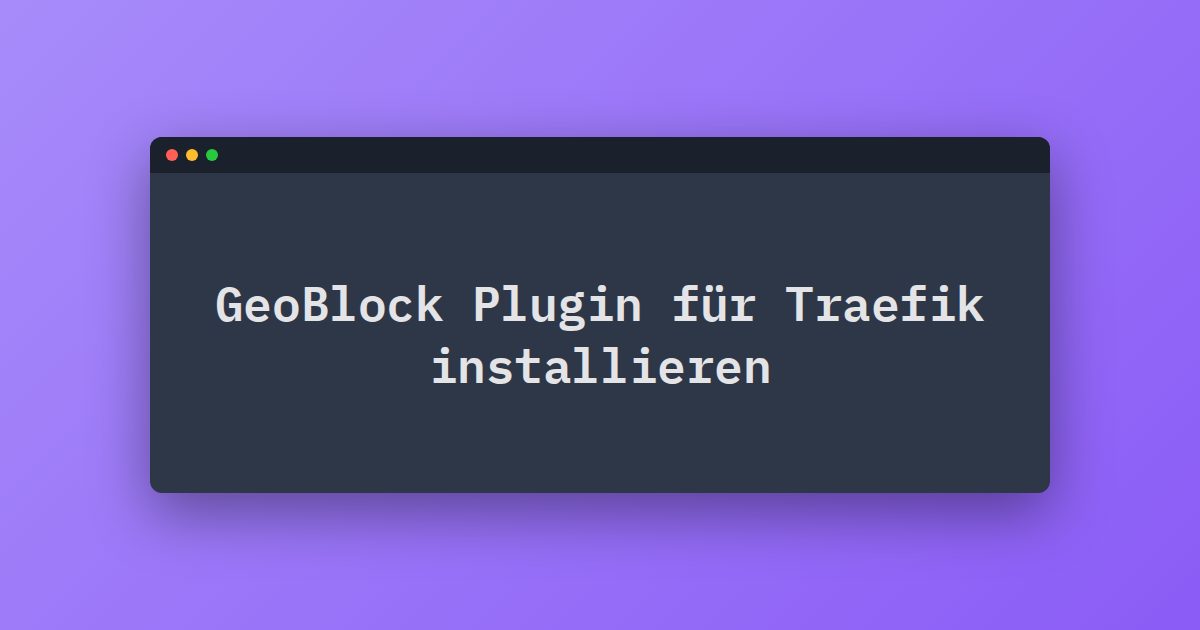 GeoBlock Plugin für Traefik installieren