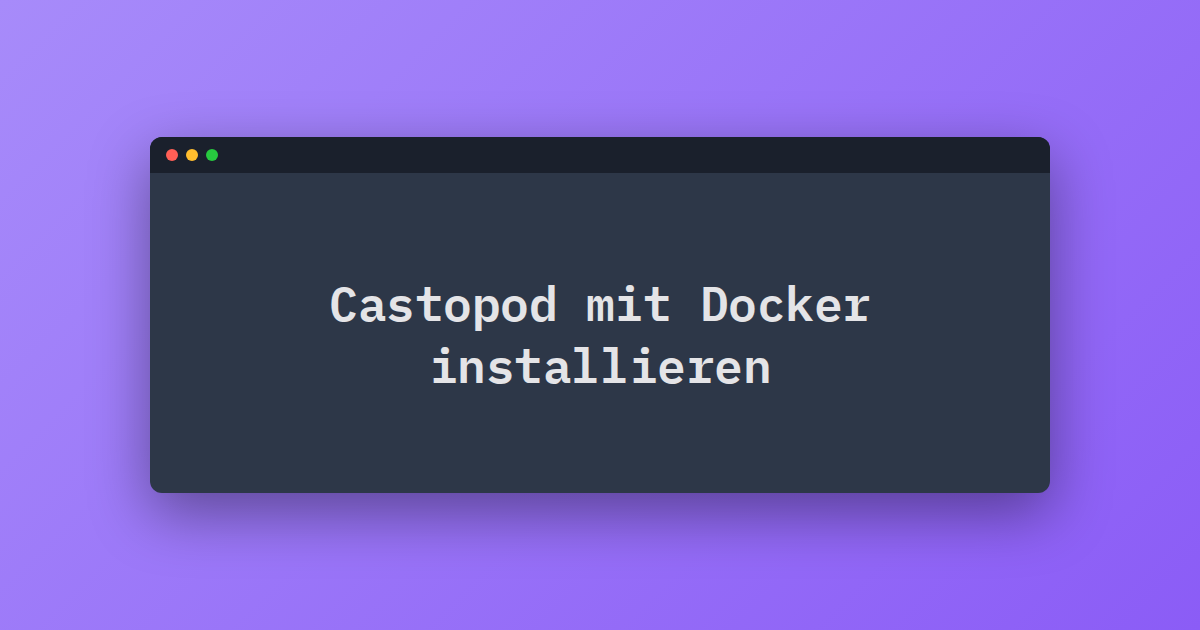 Castopod mit Docker installieren